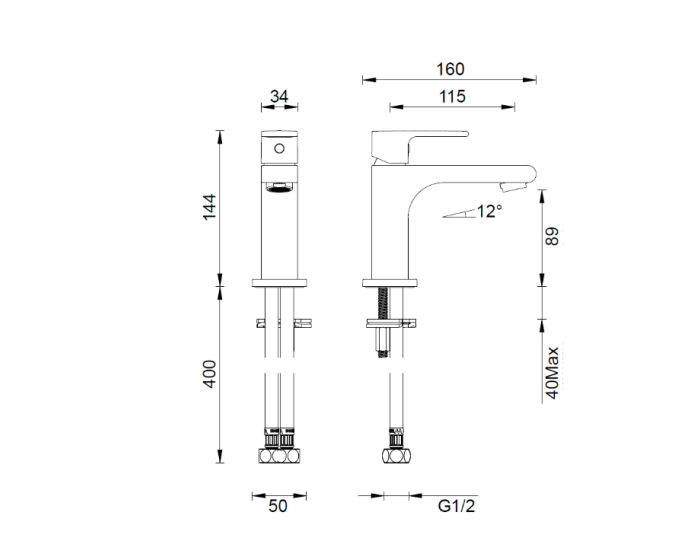 160
115
34
144
12°
89
400
40Max
50
G1/2